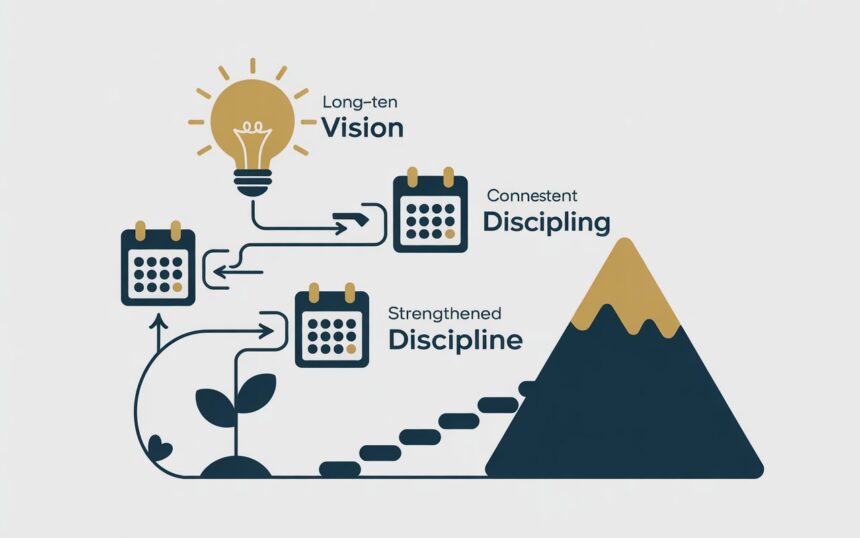 Long-ten
Vision

Connestent
Discipling

Strengthened
Discipline