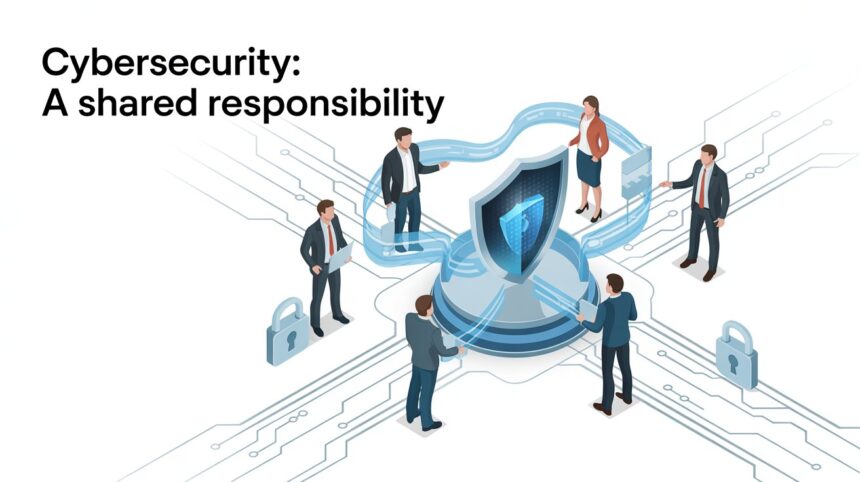 Cybersecurity:
A shared responsibility